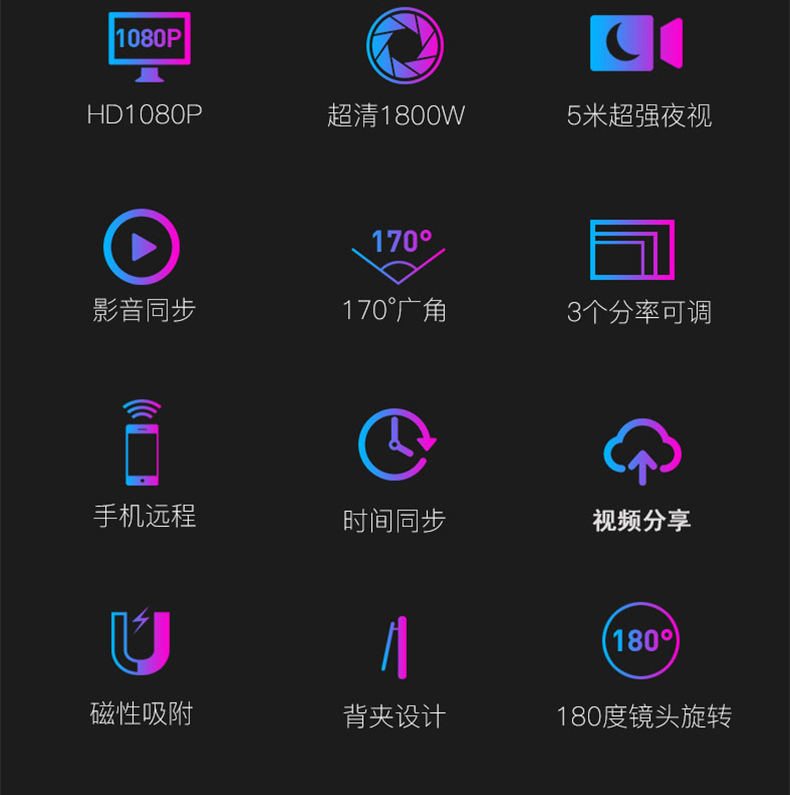 1080P

HD1080P

超清1800W

5米超强夜视

影音同步

170°

170°广角

3个分率可调

手机远程

时间同步

视频分享

磁性吸附

背夹设计

180°

180度镜头旋转