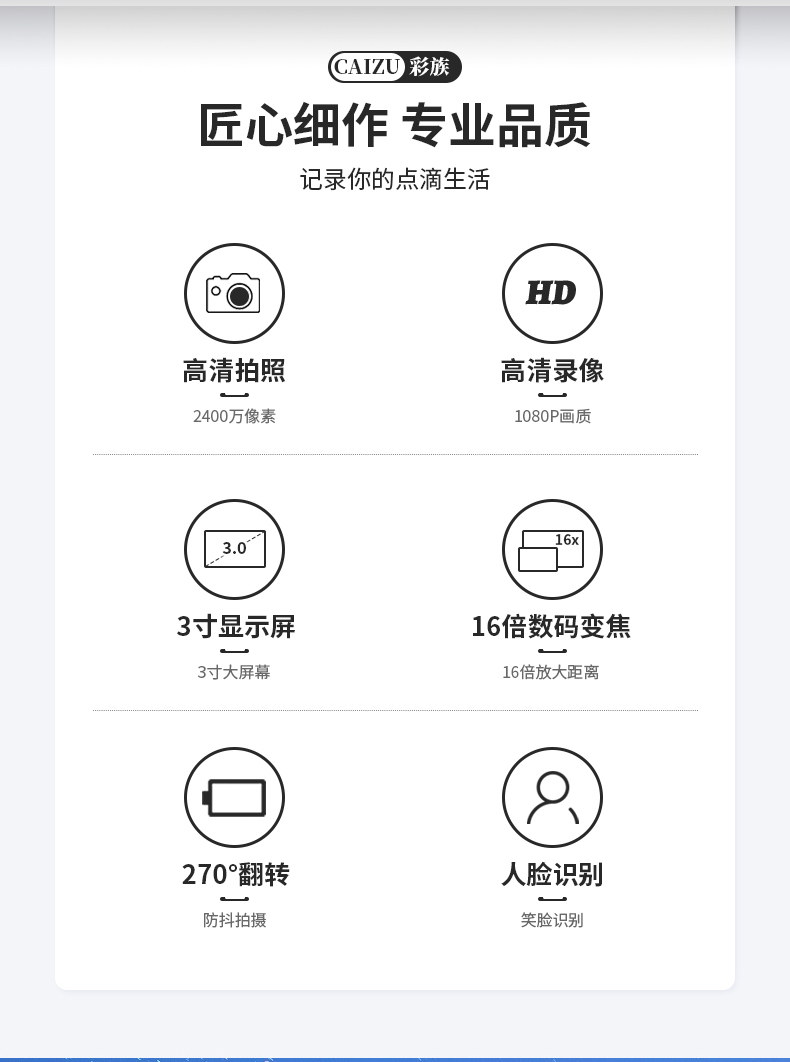 CAIZU 彩族

匠心细作 专业品质

记录你的点滴生活

高清拍照

2400万像素

HD

高清录像

1080P画质

3.0

3寸显示屏

3寸大屏幕

16x

16倍数码变焦

16倍放大距离

270°翻转

防抖拍摄

人脸识别

笑脸识别