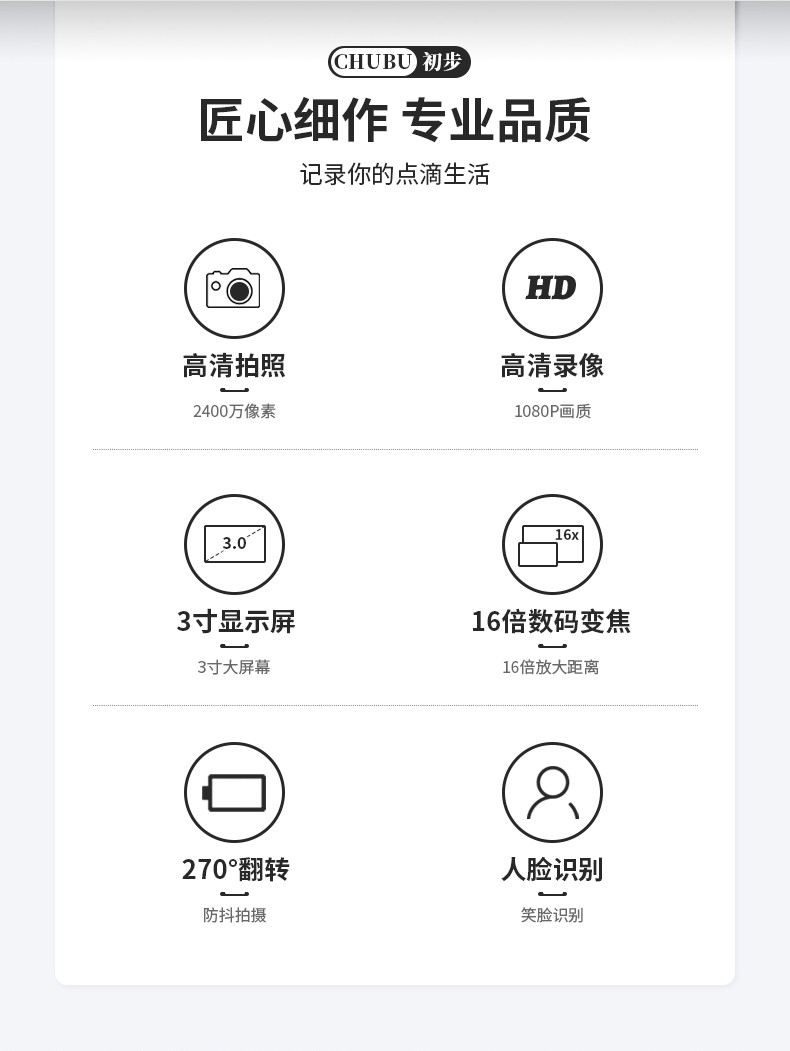 CHUBU 初步

匠心细作 专业品质

记录你的点滴生活

HD

高清拍照

2400万像素

高清录像

1080P画质

3.0

16x

3寸显示屏

3寸大屏幕

16倍数码变焦

16倍放大距离

270°翻转

防抖拍摄

人脸识别

笑脸识别