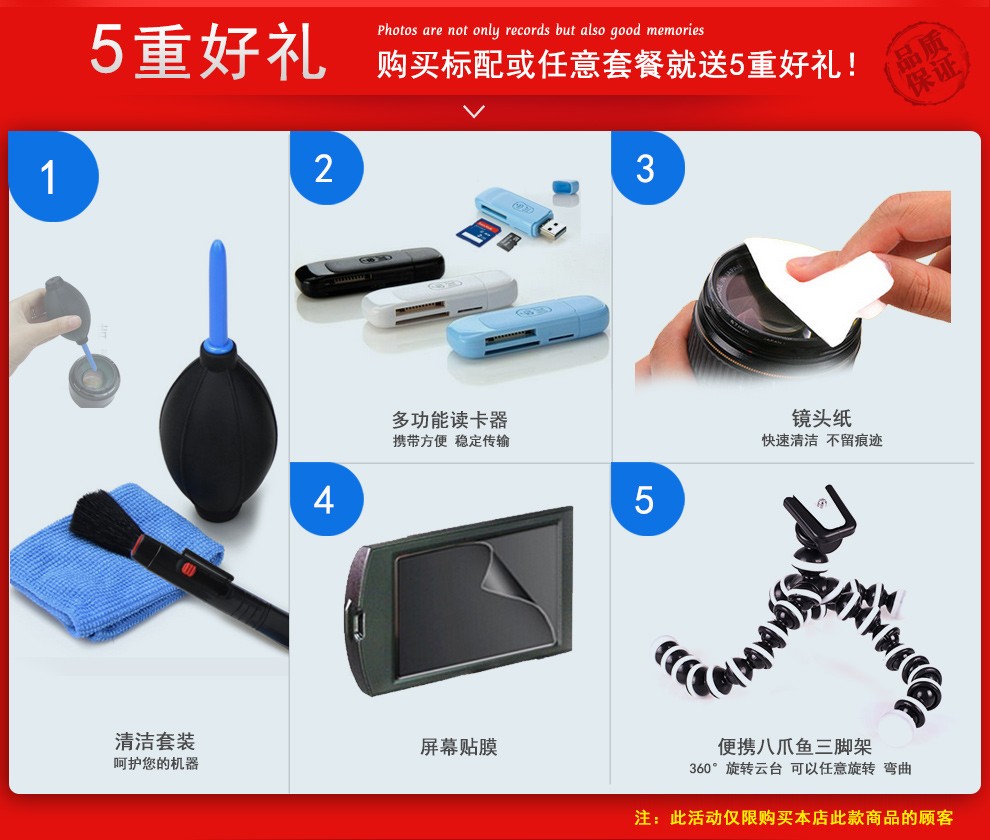 5重好礼

Photos are not only records but also good memories

购买标配或任意套餐就送5重好礼！

品质保证

1

清洁套装
呵护您的机器

2

多功能读卡器
携带方便 稳定传输

3

镜头纸
快速清洁 不留痕迹

4

屏幕贴膜

5

便携八爪鱼三脚架
360° 旋转云台 可以任意旋转 弯曲

注：此活动仅限购买本店此款商品的顾客